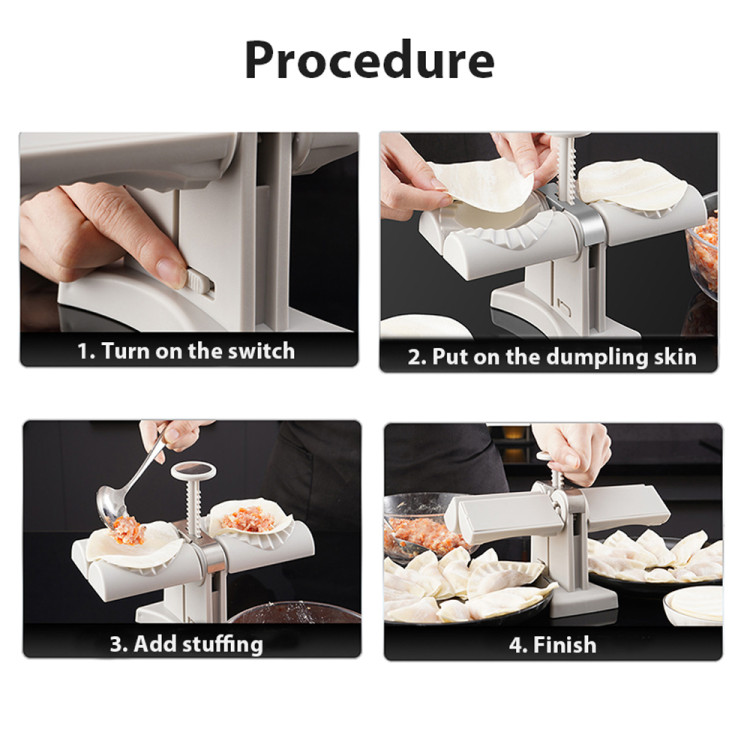 Procedure

1. Turn on the switch

2. Put on the dumpling skin

3. Add stuffing

4. Finish